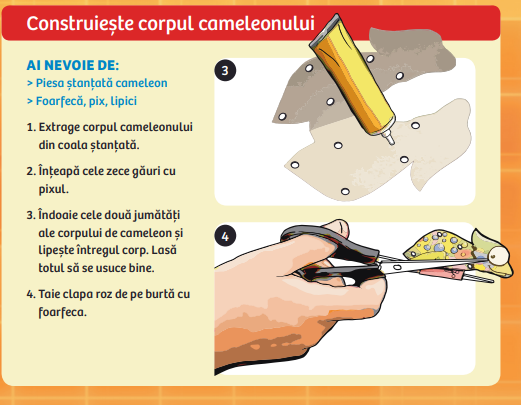 Construiește corpul cameleonului

AI NEVOIE DE:
> Piesa ștanțată cameleon
> Foarfecă, pix, lipici

1. Extrage corpul cameleonului din coala ștanțată.

2. Înțeapă cele zece găuri cu pixul.

3. Îndoaie cele două jumătăți ale corpului de cameleon și lipește întregul corp. Lasă totul să se usuce bine.

4. Taie clapa roz de pe burtă cu foarfeca.

3

4